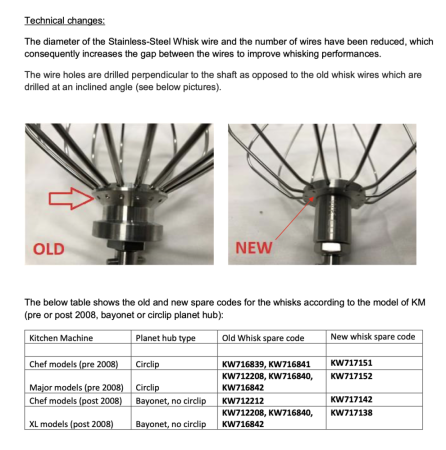 Technical changes:

The diameter of the Stainless-Steel Whisk wire and the number of wires have been reduced, which consequently increases the gap between the wires to improve whisking performances.

The wire holes are drilled perpendicular to the shaft as opposed to the old whisk wires which are drilled at an inclined angle (see below pictures).

OLD

NEW

The below table shows the old and new spare codes for the whisks according to the model of KM (pre or post 2008, bayonet or circlip planet hub):

| Kitchen Machine | Planet hub type | Old Whisk spare code | New whisk spare code |
|---|---|---|---|
| | | | |
| Chef models (pre 2008) | Circlip | KW716839, KW716841 | KW717151 |
| Major models (pre 2008) | Circlip | KW712208, KW716840, KW716842 | KW717152 |
| Chef models (post 2008) | Bayonet, no circlip | KW712212 | KW717142 |
| XL models (post 2008) | Bayonet, no circlip | KW712208, KW716840, KW716842 | KW717138 |